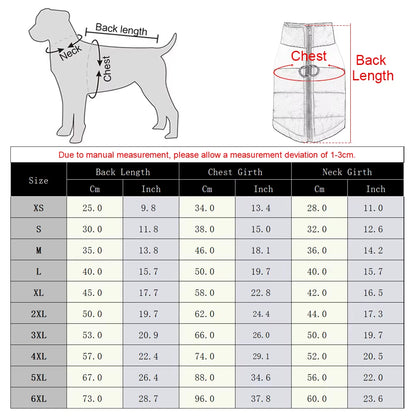 Back length
Neck
Chest

Chest
Back Length

Due to manual measurement, please allow a measurement deviation of 1-3cm.

| Size | Back Length Cm | Back Length Inch | Chest Girth Cm | Chest Girth Inch | Neck Girth Cm | Neck Girth Inch |
|---|---|---|---|---|---|---|
| XS | 25.0 | 9.8 | 34.0 | 13.4 | 28.0 | 11.0 |
| S | 30.0 | 11.8 | 38.0 | 15.0 | 32.0 | 12.6 |
| M | 35.0 | 13.8 | 46.0 | 18.1 | 36.0 | 14.2 |
| L | 40.0 | 15.7 | 50.0 | 19.7 | 40.0 | 15.7 |
| XL | 45.0 | 17.7 | 58.0 | 22.8 | 42.0 | 16.5 |
| 2XL | 50.0 | 19.7 | 62.0 | 24.4 | 44.0 | 17.3 |
| 3XL | 53.0 | 20.9 | 66.0 | 26.0 | 50.0 | 19.7 |
| 4XL | 57.0 | 22.4 | 74.0 | 29.1 | 52.0 | 20.5 |
| 5XL | 67.0 | 26.4 | 88.0 | 34.6 | 56.0 | 22.0 |
| 6XL | 73.0 | 28.7 | 96.0 | 37.8 | 60.0 | 23.6 |