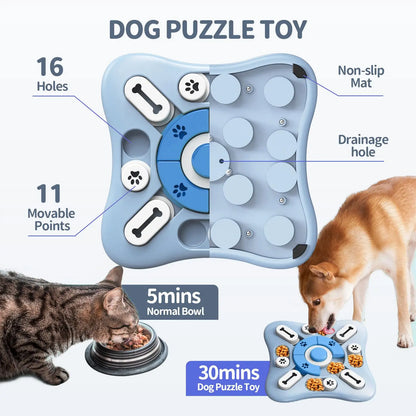 DOG PUZZLE TOY

16
Holes

11
Movable
Points

Non-slip
Mat

Drainage
hole

5mins
Normal Bowl

30mins
Dog Puzzle Toy